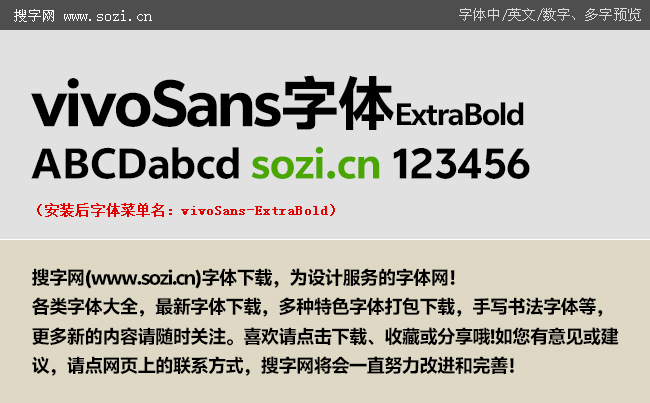 搜字网 www.sozi.cn

字体中/英文/数字、多字预览

vivoSans字体ExtraBold

ABCDabcd sozi.cn 123456

（安装后字体菜单名：vivoSans-ExtraBold）

搜字网(www.sozi.cn)字体下载，为设计服务的字体网！
各类字体大全，最新字体下载，多种特色字体打包下载，手写书法字体等，更多新的内容请随时关注。喜欢请点击下载、收藏或分享哦!如您有意见或建议，请点网页上的联系方式，搜字网将会一直努力改进和完善！