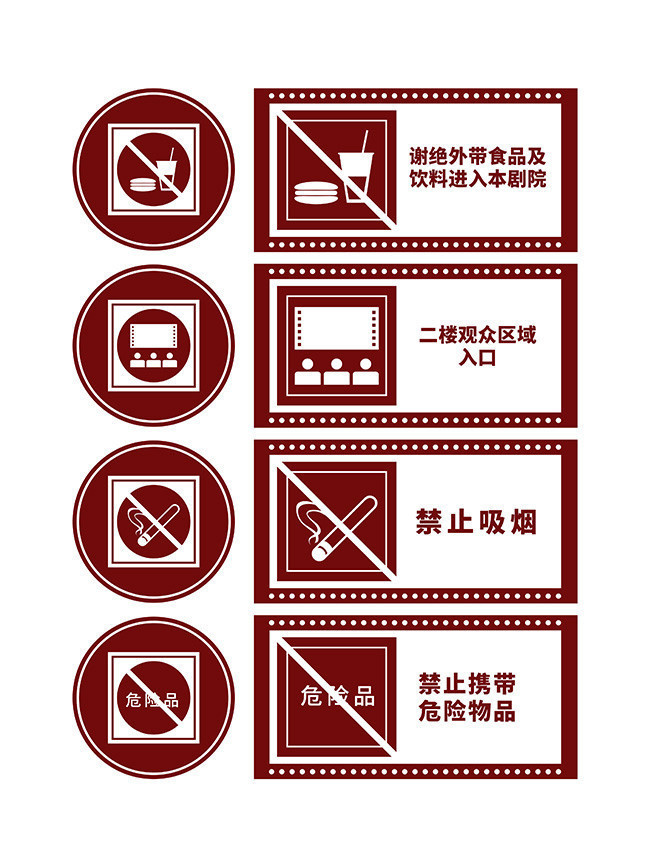 谢绝外带食品及饮料进入本剧院

二楼观众区域入口

禁止吸烟

危险品

危险品

禁止携带危险物品